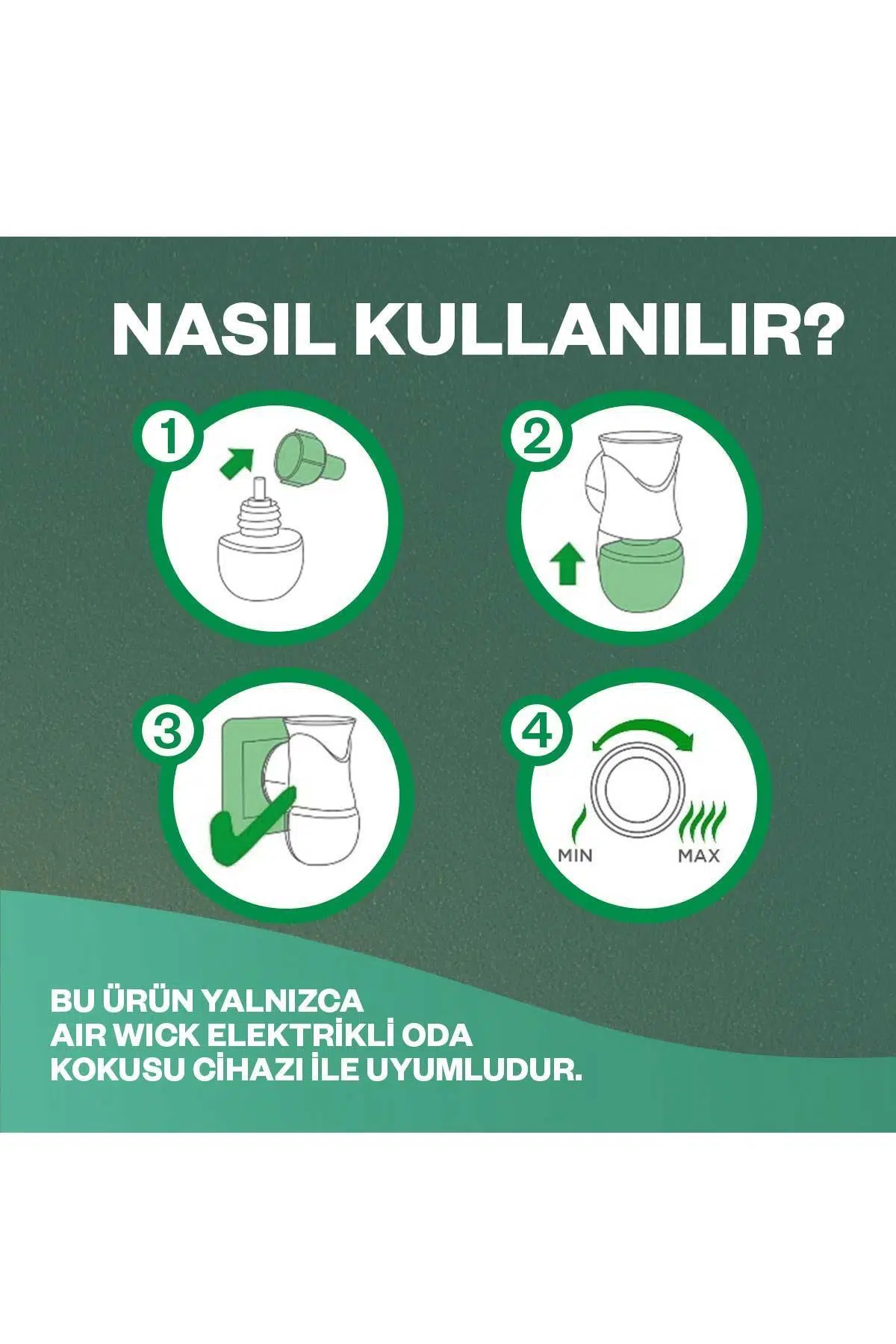 NASIL KULLANILIR?

1

2

3

4

MIN

MAX

BU ÜRÜN YALNIZCA AIR WICK ELEKTRİKLİ ODA KOKUSU CİHAZI İLE UYUMLUDUR.