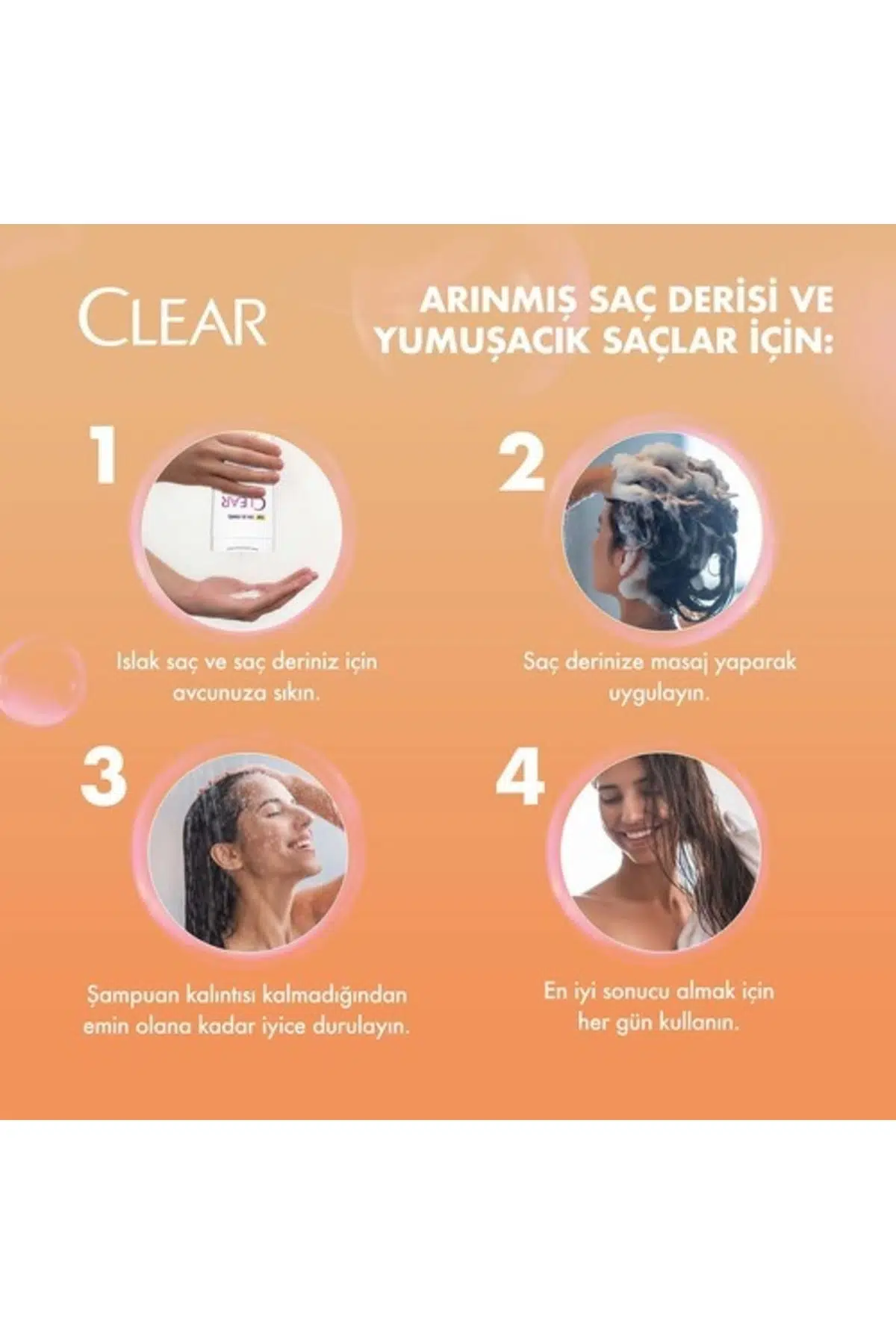 CLEAR

ARINMIŞ SAÇ DERİSİ VE YUMUŞACIK SAÇLAR İÇİN:

1

CLEAR

Islak saç ve saç deriniz için avcunuza sıkın.

2

Saç derinize masaj yaparak uygulayın.

3

Şampuan kalıntısı kalmadığından emin olana kadar iyice durulayın.

4

En iyi sonucu almak için her gün kullanın.